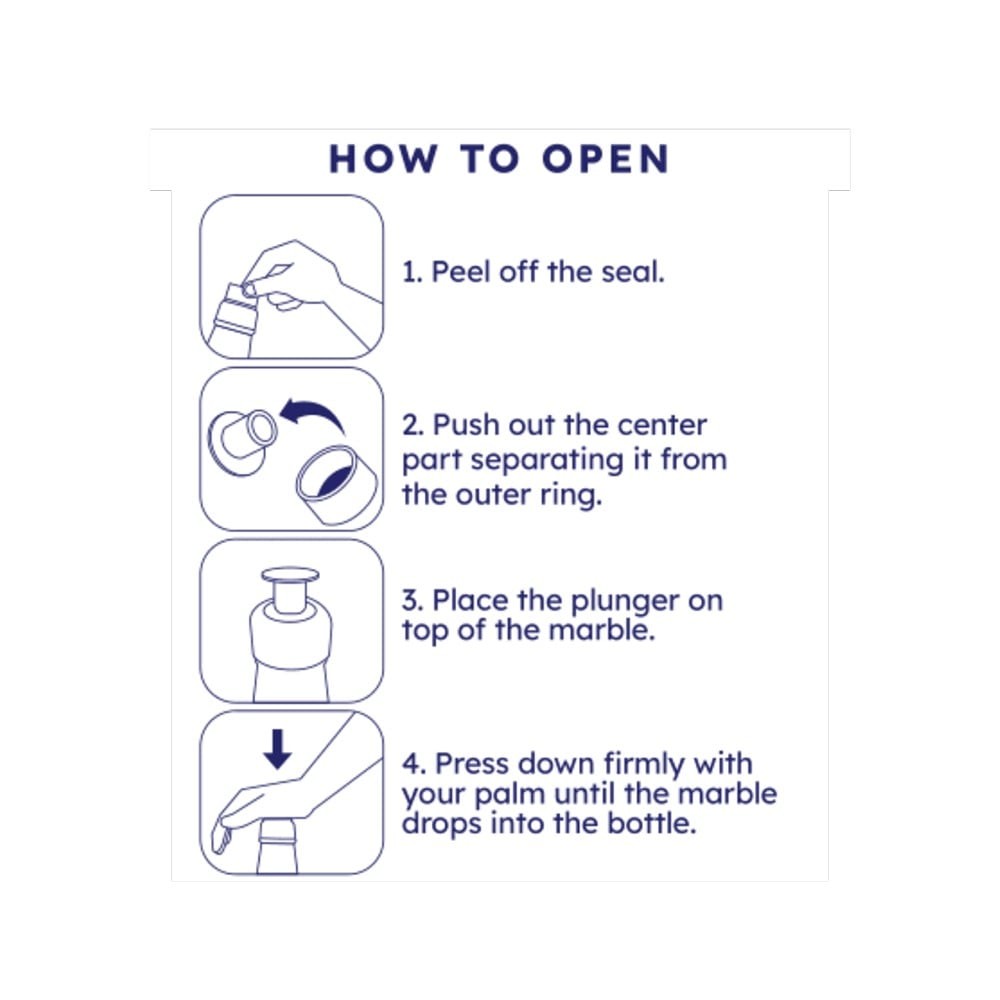 HOW TO OPEN

1. Peel off the seal.

2. Push out the center part separating it from the outer ring.

3. Place the plunger on top of the marble.

4. Press down firmly with your palm until the marble drops into the bottle.