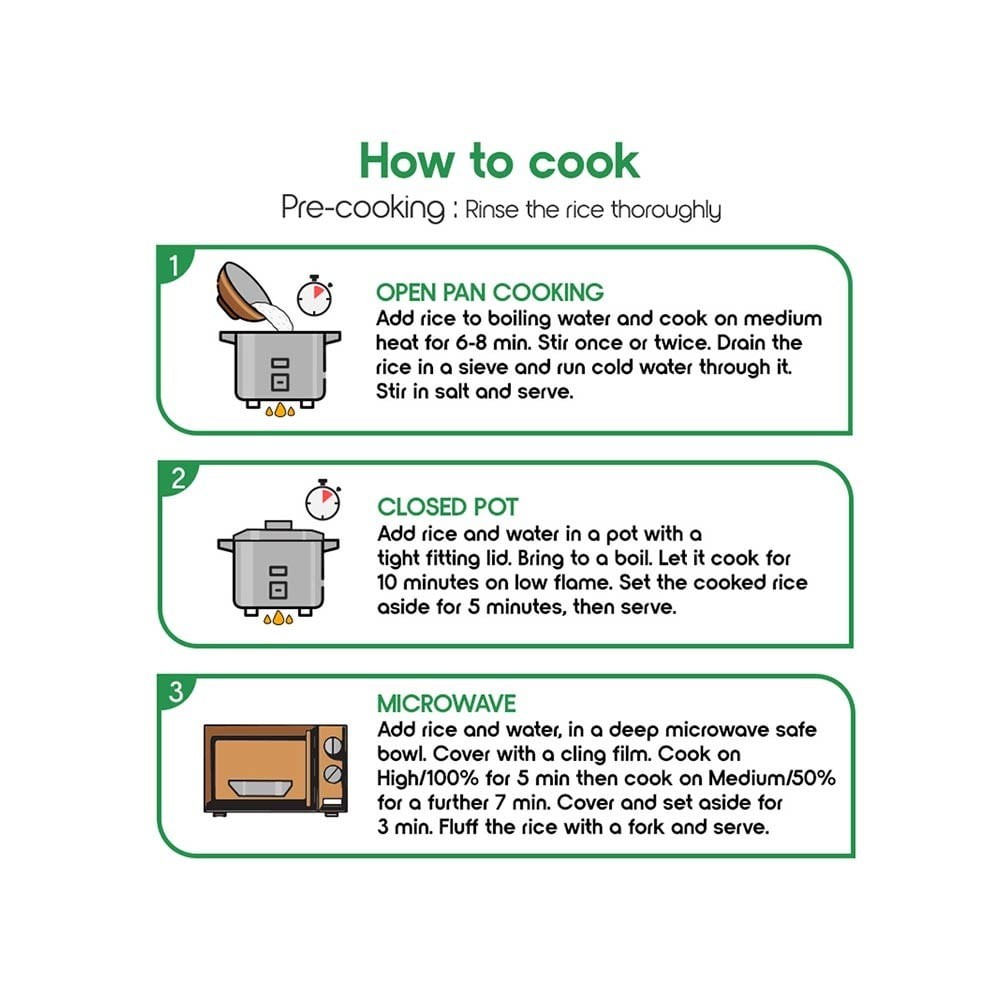 How to cook

Pre-cooking : Rinse the rice thoroughly

1

OPEN PAN COOKING

Add rice to boiling water and cook on medium heat for 6-8 min. Stir once or twice. Drain the rice in a sieve and run cold water through it. Stir in salt and serve.

2

CLOSED POT

Add rice and water in a pot with a tight fitting lid. Bring to a boil. Let it cook for 10 minutes on low flame. Set the cooked rice aside for 5 minutes, then serve.

3

MICROWAVE

Add rice and water, in a deep microwave safe bowl. Cover with a cling film. Cook on High/100% for 5 min then cook on Medium/50% for a further 7 min. Cover and set aside for 3 min. Fluff the rice with a fork and serve.